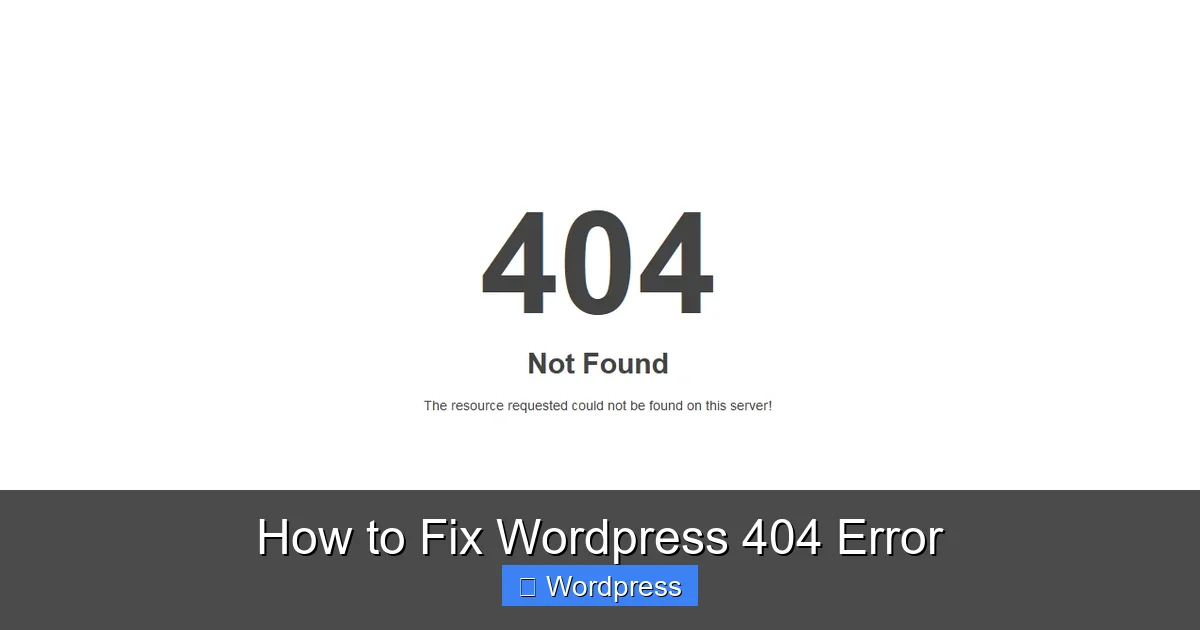 404

Not Found

The resource requested could not be found on this server!

How to Fix Wordpress 404 Error

Wordpress